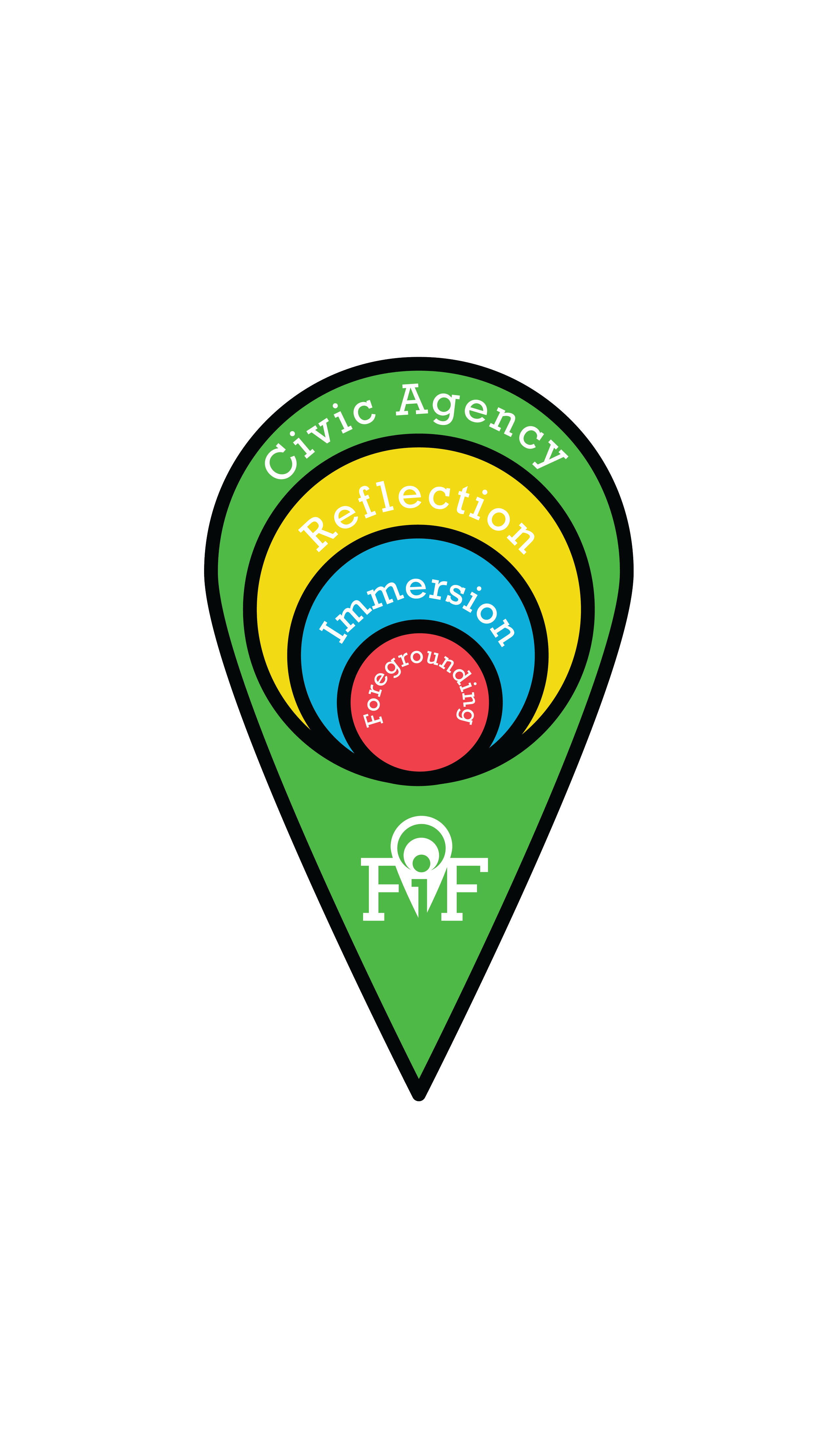 Civic Agency
Reflection
Immersion
Foregrounding
FiF